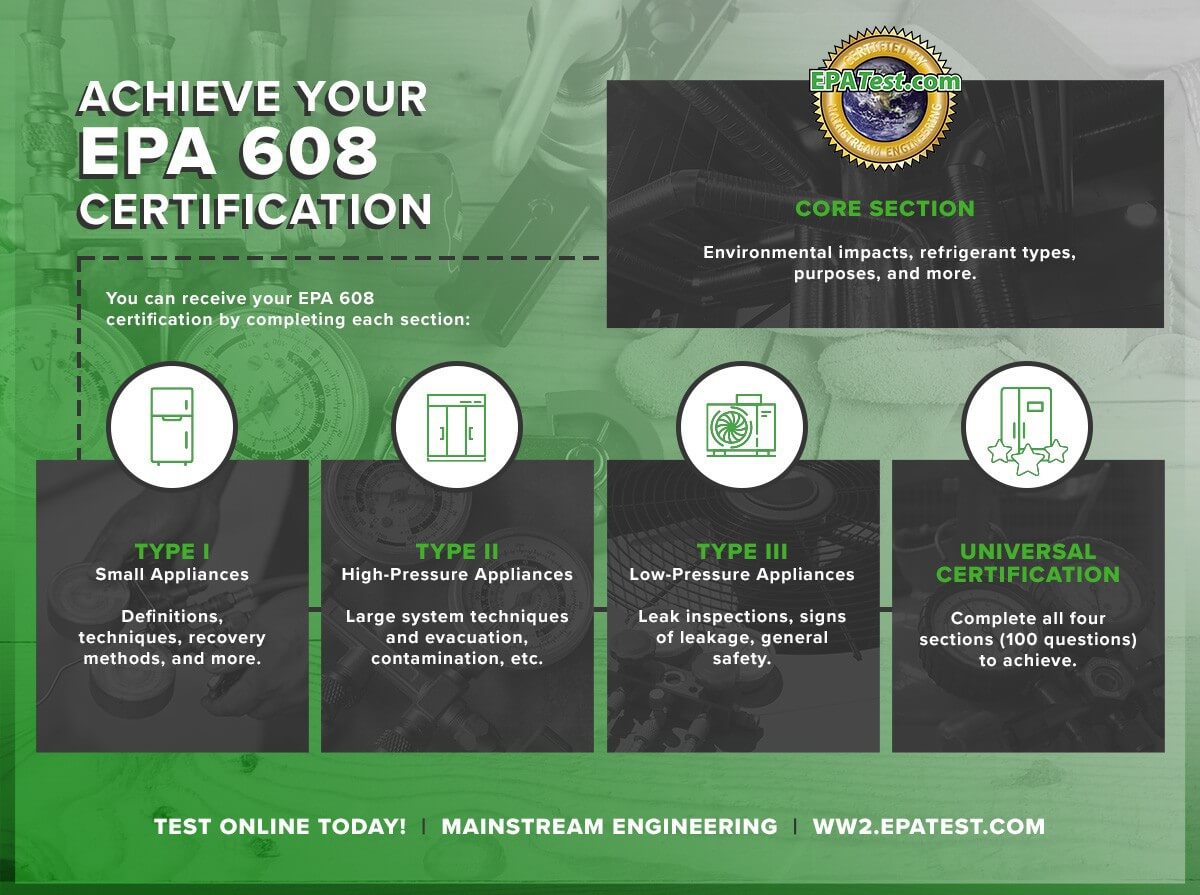 ACHIEVE YOUR
EPA 608
CERTIFICATION

CERTIFIED BY
EPATest.com
MAINSTREAM ENGINEERING

CORE SECTION

Environmental impacts, refrigerant types, purposes, and more.

You can receive your EPA 608 certification by completing each section:

TYPE I
Small Appliances

Definitions, techniques, recovery methods, and more.

TYPE II
High-Pressure Appliances

Large system techniques and evacuation, contamination, etc.

TYPE III
Low-Pressure Appliances

Leak inspections, signs of leakage, general safety.

UNIVERSAL CERTIFICATION

Complete all four sections (100 questions) to achieve.

TEST ONLINE TODAY! | MAINSTREAM ENGINEERING | WW2.EPATEST.COM